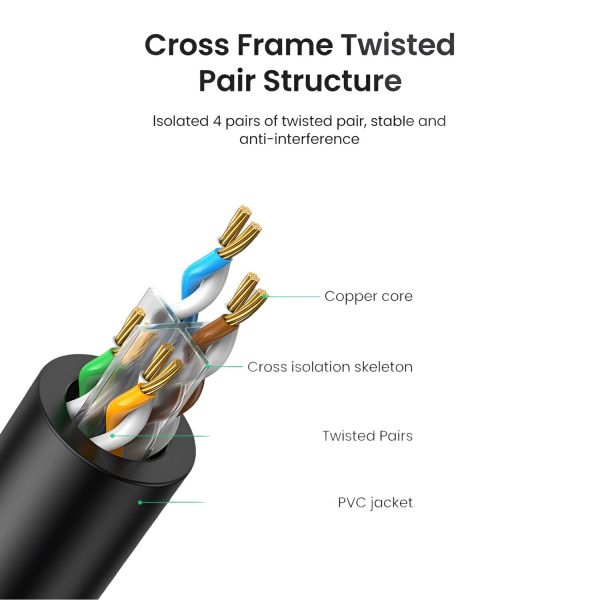 Cross Frame Twisted Pair Structure

Isolated 4 pairs of twisted pair, stable and anti-interference

Copper core

Cross isolation skeleton

Twisted Pairs

PVC jacket